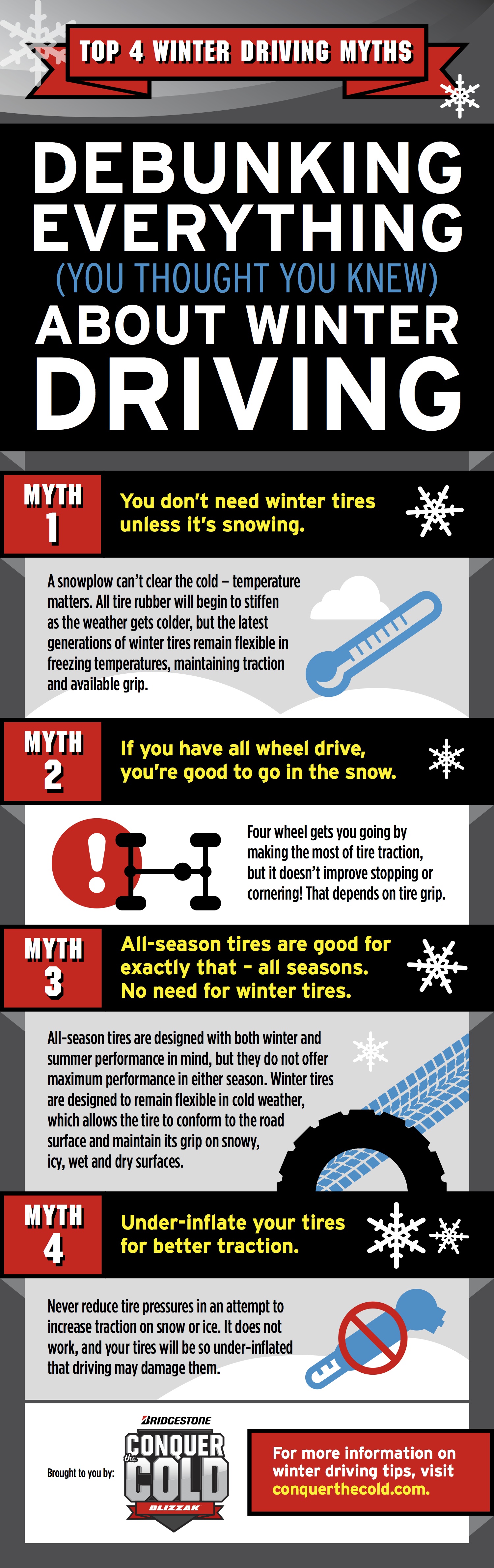 TOP 4 WINTER DRIVING MYTHS

DEBUNKING EVERYTHING (YOU THOUGHT YOU KNEW) ABOUT WINTER DRIVING

MYTH 1

You don't need winter tires unless it's snowing.

A snowplow can't clear the cold – temperature matters. All tire rubber will begin to stiffen as the weather gets colder, but the latest generations of winter tires remain flexible in freezing temperatures, maintaining traction and available grip.

MYTH 2

If you have all wheel drive, you're good to go in the snow.

Four wheel gets you going by making the most of tire traction, but it doesn't improve stopping or cornering! That depends on tire grip.

MYTH 3

All-season tires are good for exactly that – all seasons. No need for winter tires.

All-season tires are designed with both winter and summer performance in mind, but they do not offer maximum performance in either season. Winter tires are designed to remain flexible in cold weather, which allows the tire to conform to the road surface and maintain its grip on snowy, icy, wet and dry surfaces.

MYTH 4

Under-inflate your tires for better traction.

Never reduce tire pressures in an attempt to increase traction on snow or ice. It does not work, and your tires will be so under-inflated that driving may damage them.

Brought to you by:

BRIDGESTONE CONQUER the COLD BLIZZAK

For more information on winter driving tips, visit conquerthecold.com.